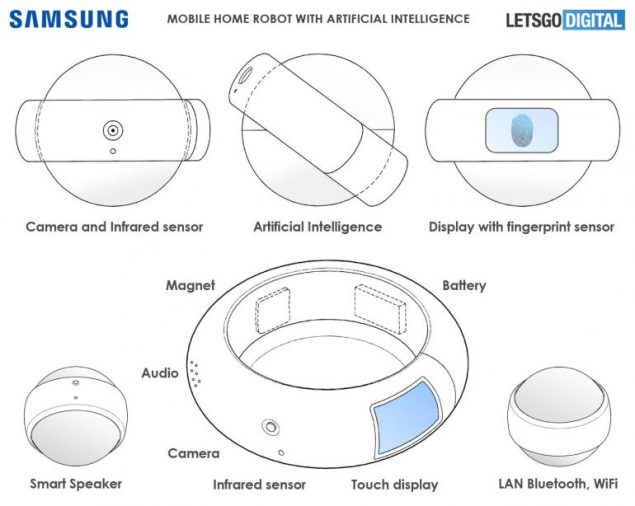 SAMSUNG

MOBILE HOME ROBOT WITH ARTIFICIAL INTELLIGENCE

LETSGO DIGITAL

Camera and Infrared sensor

Artificial Intelligence

Display with fingerprint sensor

Magnet

Battery

Audio

Camera

Smart Speaker

Infrared sensor

Touch display

LAN Bluetooth, WiFi