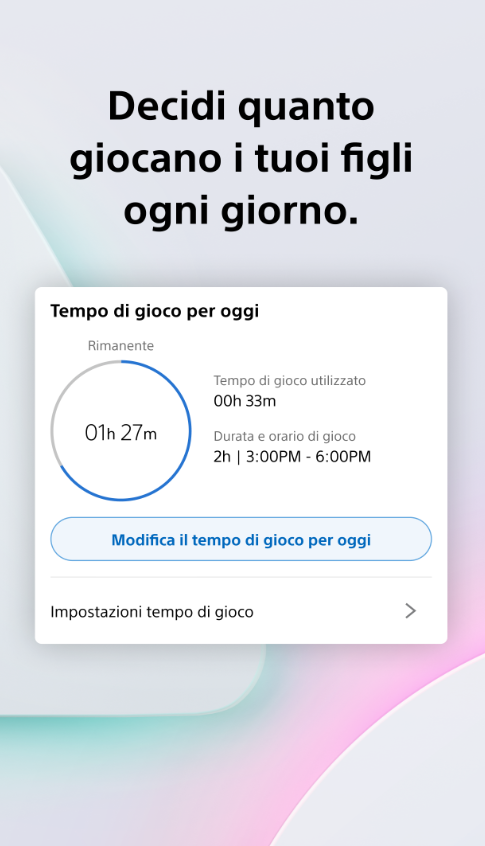 Decidi quanto giocano i tuoi figli ogni giorno.

Tempo di gioco per oggi

Rimanente

01h 27m

Tempo di gioco utilizzato
00h 33m

Durata e orario di gioco
2h | 3:00PM - 6:00PM

Modifica il tempo di gioco per oggi

Impostazioni tempo di gioco